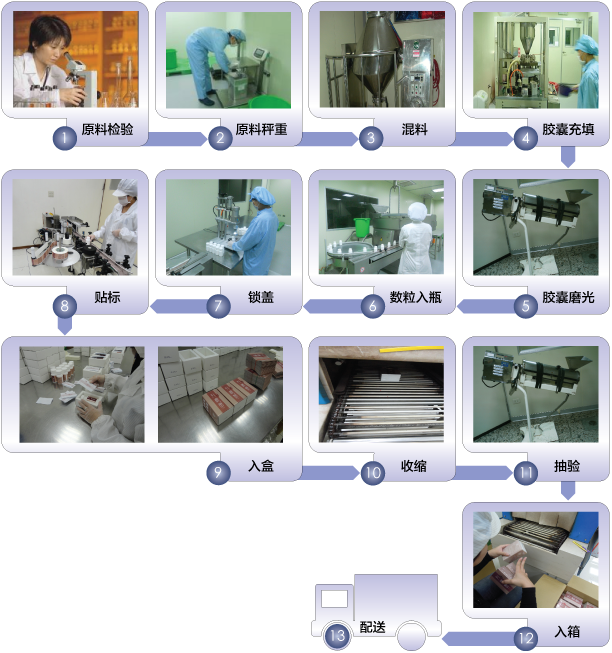 1 原料检验

2 原料秤重

3 混料

4 胶囊充填

5 胶囊磨光

6 数粒入瓶

7 锁盖

8 贴标

9 入盒

10 收缩

11 抽验

12 入箱

13 配送